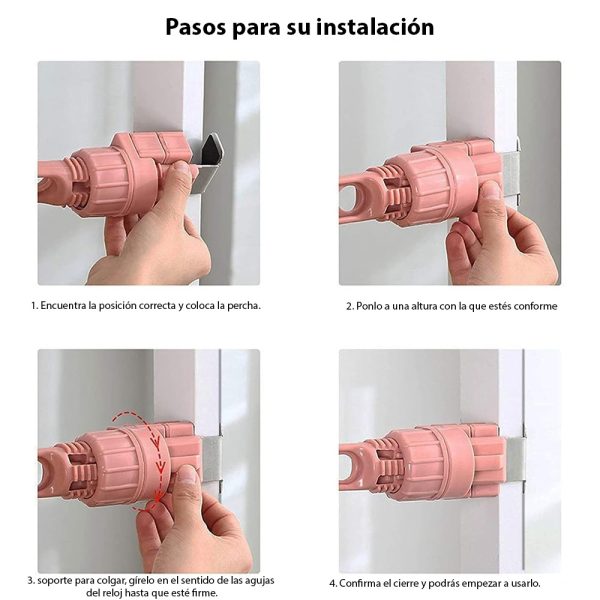 Pasos para su instalación

1. Encuentra la posición correcta y coloca la percha.

2. Ponlo a una altura con la que estés conforme

3. soporte para colgar, gírelo en el sentido de las agujas del reloj hasta que esté firme.

4. Confirma el cierre y podrás empezar a usarlo.